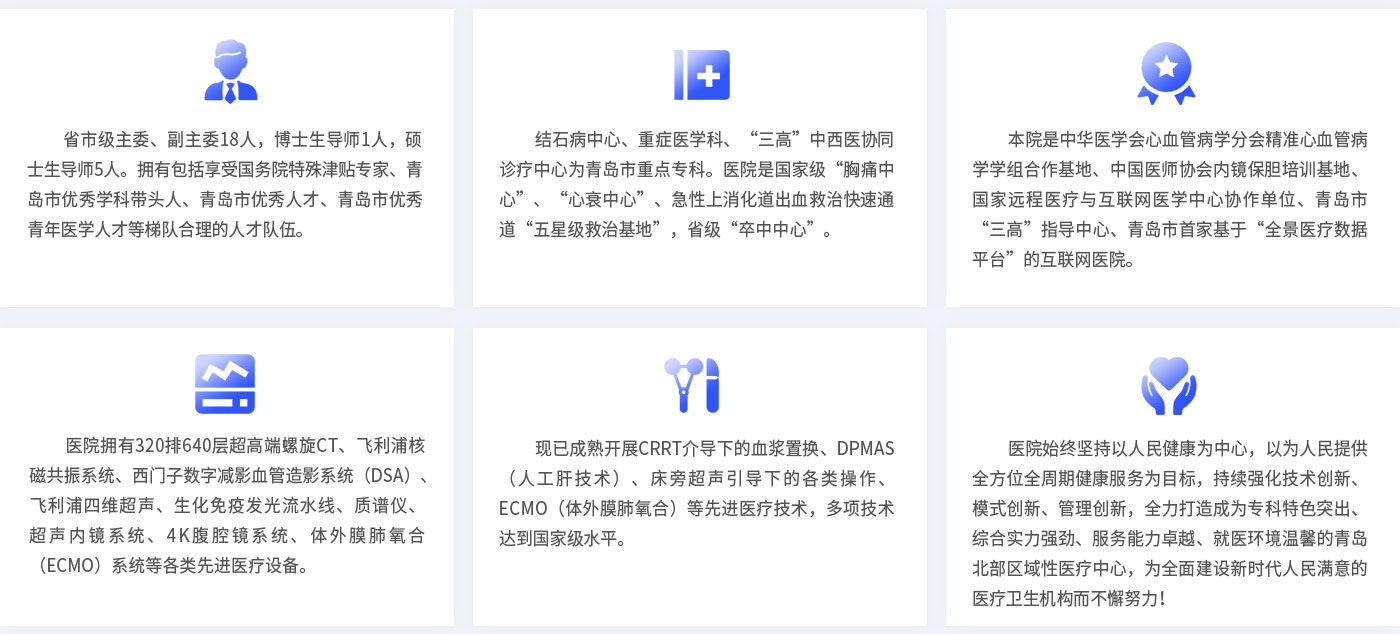 省市级主委、副主委18人，博士生导师1人，硕士生导师5人。拥有包括享受国务院特殊津贴专家、青岛市优秀学科带头人、青岛市优秀人才、青岛市优秀青年医学人才等梯队合理的人才队伍。

结石病中心、重症医学科、“三高”中西医协同诊疗中心为青岛市重点专科。医院是国家级“胸痛中心”、“心衰中心”、急性上消化道出血救治快速通道“五星级救治基地”，省级“卒中中心”。

本院是中华医学会心血管病学分会精准心血管病学学组合作基地、中国医师协会内镜保胆培训基地、国家远程医疗与互联网医学中心协作单位、青岛市“三高”指导中心、青岛市首家基于“全景医疗数据平台”的互联网医院。

医院拥有320排640层超高端螺旋CT、飞利浦核磁共振系统、西门子数字减影血管造影系统（DSA）、飞利浦四维超声、生化免疫发光流水线、质谱仪、超声内镜系统、4K腹腔镜系统、体外膜肺氧合（ECMO）系统等各类先进医疗设备。

现已成熟开展CRRT介导下的血浆置换、DPMAS（人工肝技术）、床旁超声引导下的各类操作、ECMO（体外膜肺氧合）等先进医疗技术，多项技术达到国家级水平。

医院始终坚持以人民健康为中心，以为人民提供全方位全周期健康服务为目标，持续强化技术创新、模式创新、管理创新，全力打造成为专科特色突出、综合实力强劲、服务能力卓越、就医环境温馨的青岛北部区域性医疗中心，为全面建设新时代人民满意的医疗卫生机构而不懈努力！